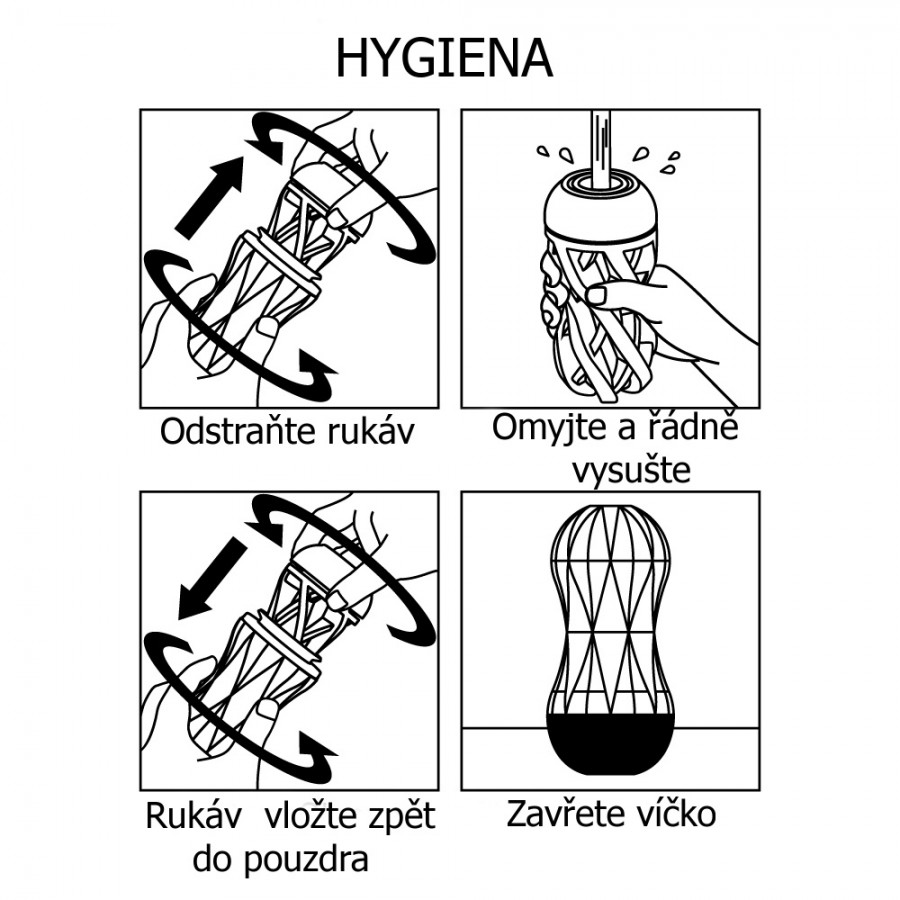 HYGIENA

Odstraňte rukáv

Omyjte a řádně vysušte

Rukáv  vložte zpět do pouzdra

Zavřete víčko